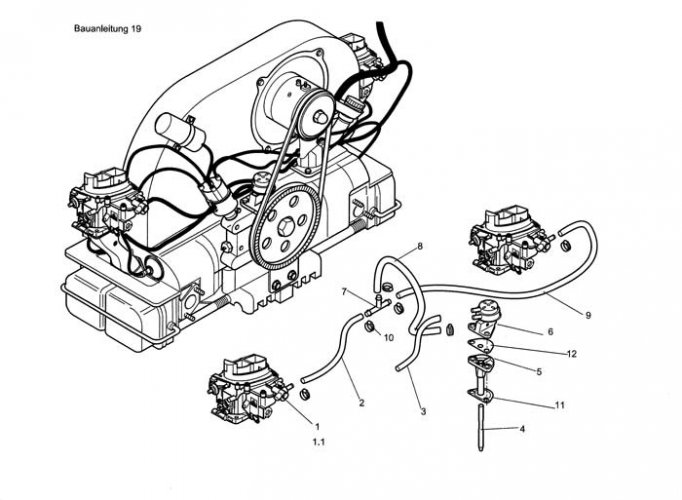 Bauanleitung 19

8
7
9
10
6
12
5
2
3
11
1
1.1
4